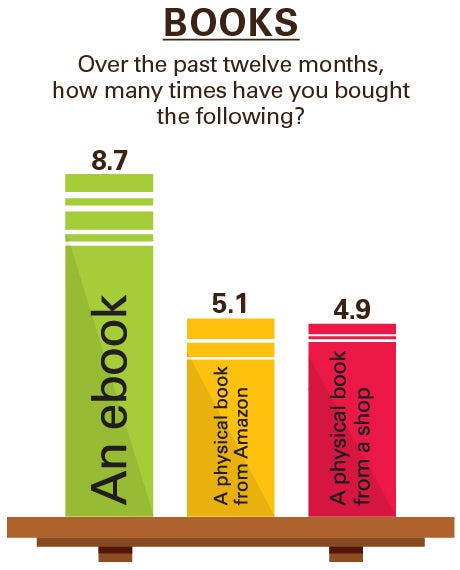 BOOKS

Over the past twelve months, how many times have you bought the following?

8.7
An ebook

5.1
A physical book from Amazon

4.9
A physical book from a shop