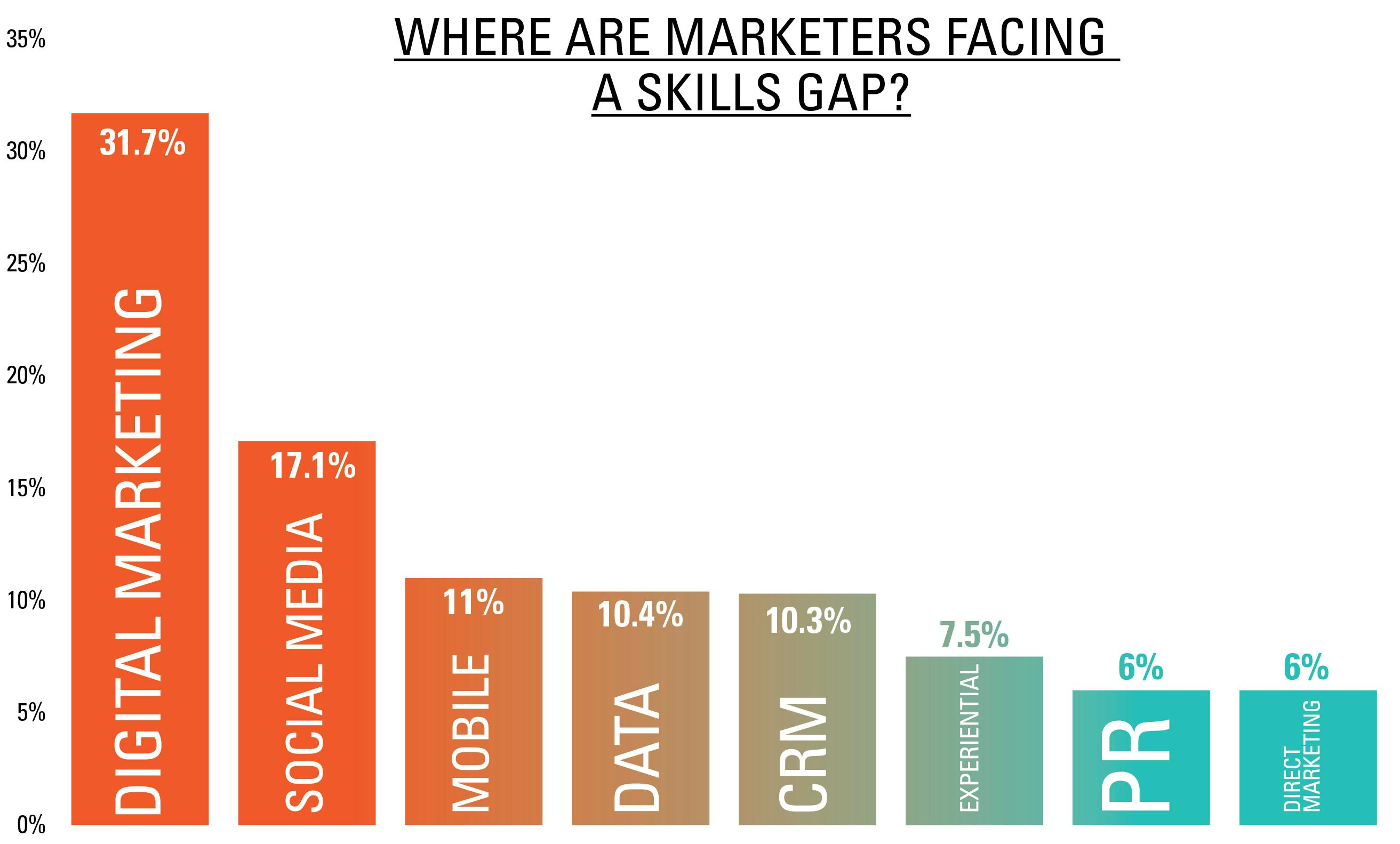 WHERE ARE MARKETERS FACING A SKILLS GAP?

35%
30%
25%
20%
15%
10%
5%
0%

31.7%
DIGITAL MARKETING

17.1%
SOCIAL MEDIA

11%
MOBILE

10.4%
DATA

10.3%
CRM

7.5%
EXPERIENTIAL

6%
PR

6%
DIRECT MARKETING