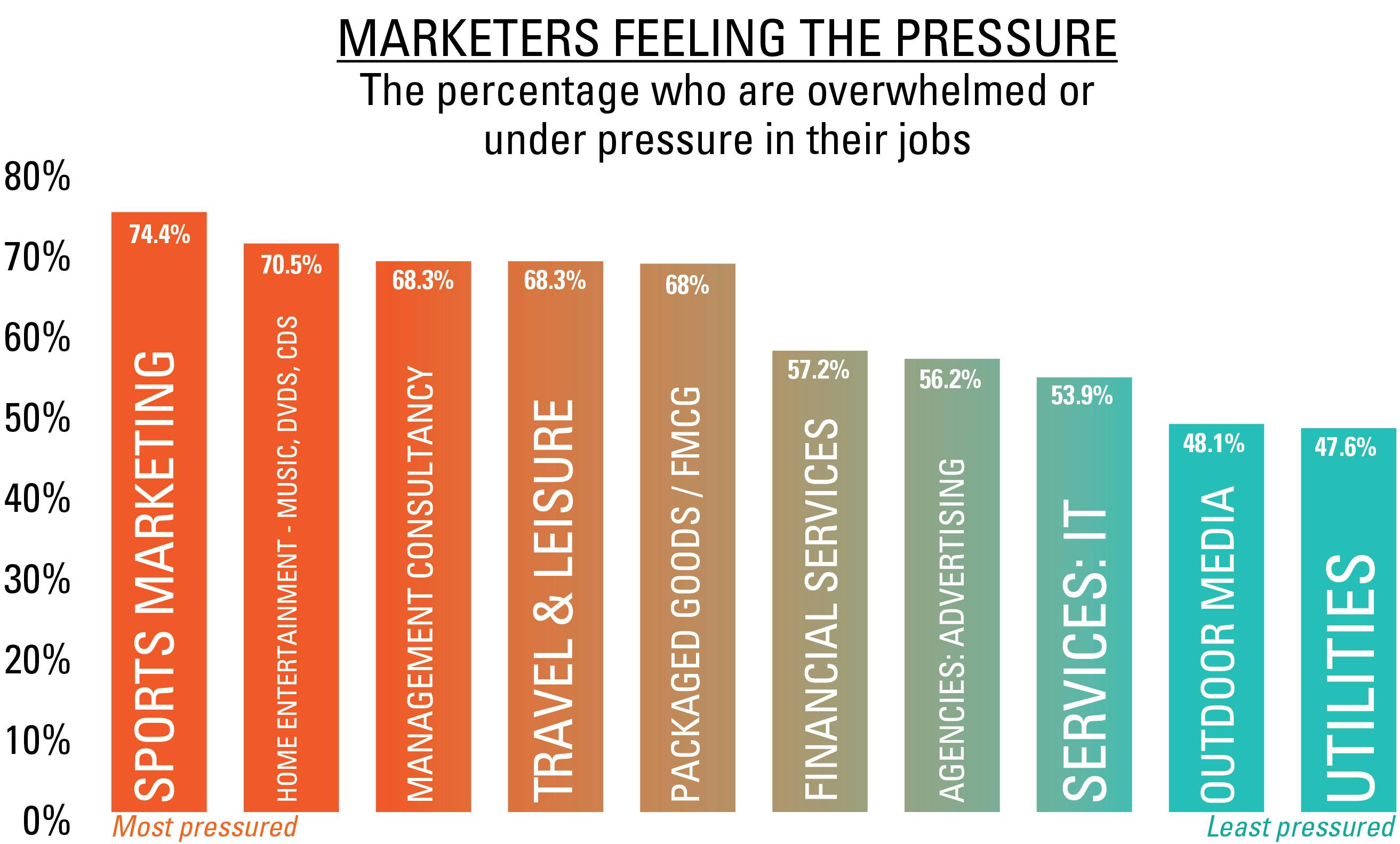 MARKETERS FEELING THE PRESSURE

The percentage who are overwhelmed or under pressure in their jobs

80%
70%
60%
50%
40%
30%
20%
10%
0%

74.4%
SPORTS MARKETING

70.5%
HOME ENTERTAINMENT - MUSIC, DVDS, CDS

68.3%
MANAGEMENT CONSULTANCY

68.3%
TRAVEL & LEISURE

68%
PACKAGED GOODS / FMCG

57.2%
FINANCIAL SERVICES

56.2%
AGENCIES: ADVERTISING

53.9%
SERVICES: IT

48.1%
OUTDOOR MEDIA

47.6%
UTILITIES

Most pressured

Least pressured